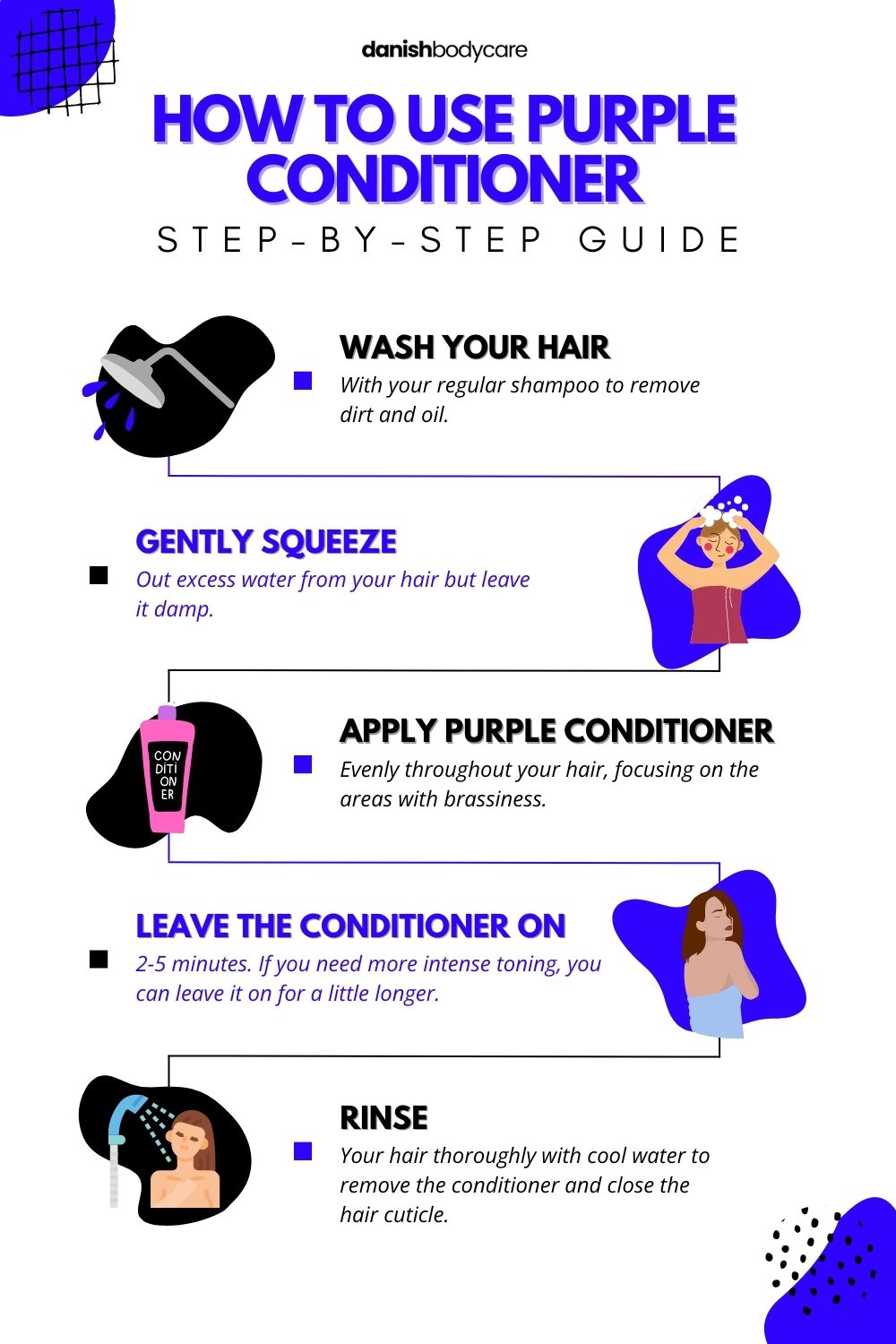 danishbodycare

HOW TO USE PURPLE CONDITIONER

STEP-BY-STEP GUIDE

WASH YOUR HAIR

With your regular shampoo to remove dirt and oil.

GENTLY SQUEEZE

Out excess water from your hair but leave it damp.

CON DITI ON ER

APPLY PURPLE CONDITIONER

Evenly throughout your hair, focusing on the areas with brassiness.

LEAVE THE CONDITIONER ON

2-5 minutes. If you need more intense toning, you can leave it on for a little longer.

RINSE

Your hair thoroughly with cool water to remove the conditioner and close the hair cuticle.